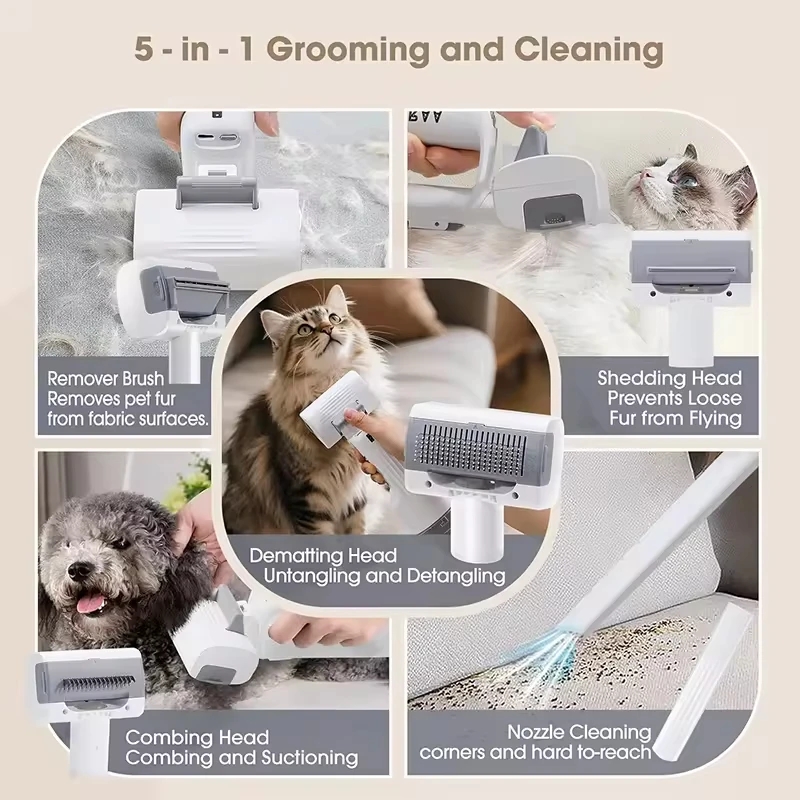 5 - in - 1 Grooming and Cleaning

Remover Brush
Removes pet fur
from fabric surfaces.

Shedding Head
Prevents Loose
Fur from Flying

Dematting Head
Untangling and Detangling

Combing Head
Combing and Suctioning

Nozzle Cleaning
corners and hard to-reach