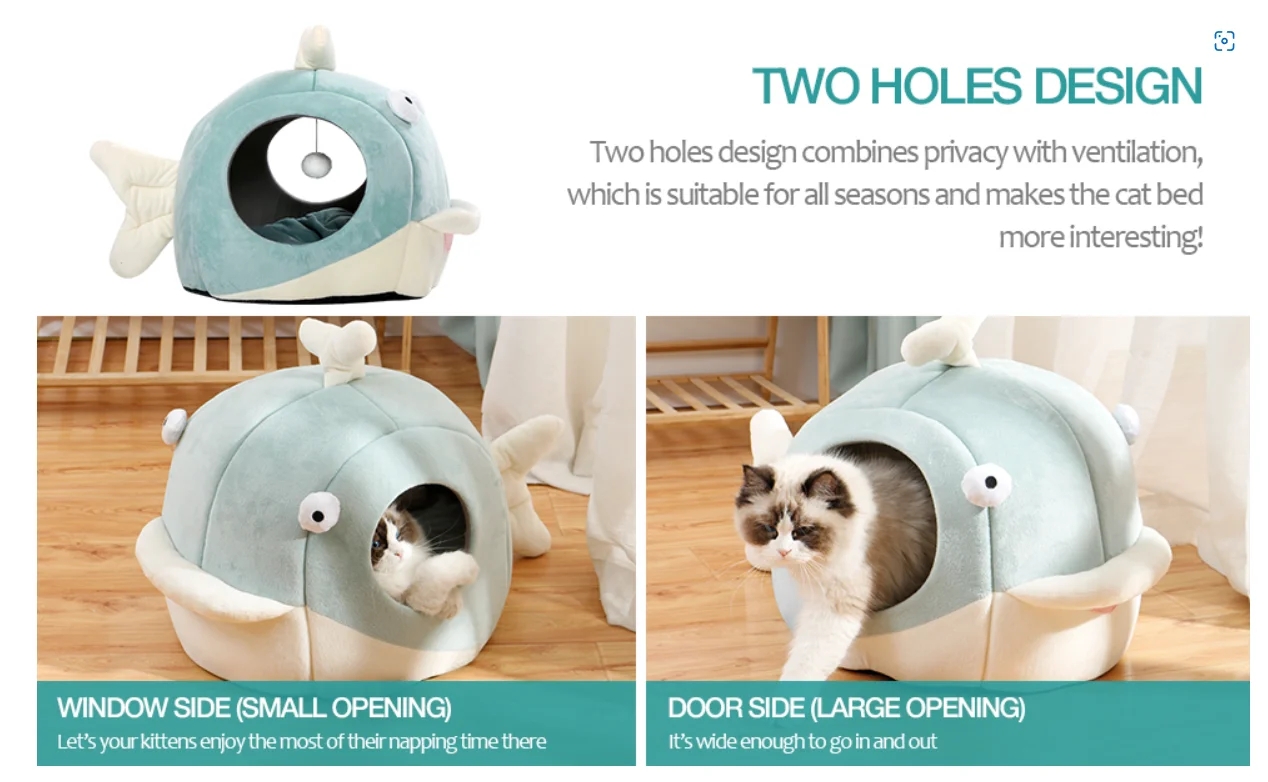 TWO HOLES DESIGN

Two holes design combines privacy with ventilation, which is suitable for all seasons and makes the cat bed more interesting!

WINDOW SIDE (SMALL OPENING)
Let's your kittens enjoy the most of their napping time there

DOOR SIDE (LARGE OPENING)
It's wide enough to go in and out