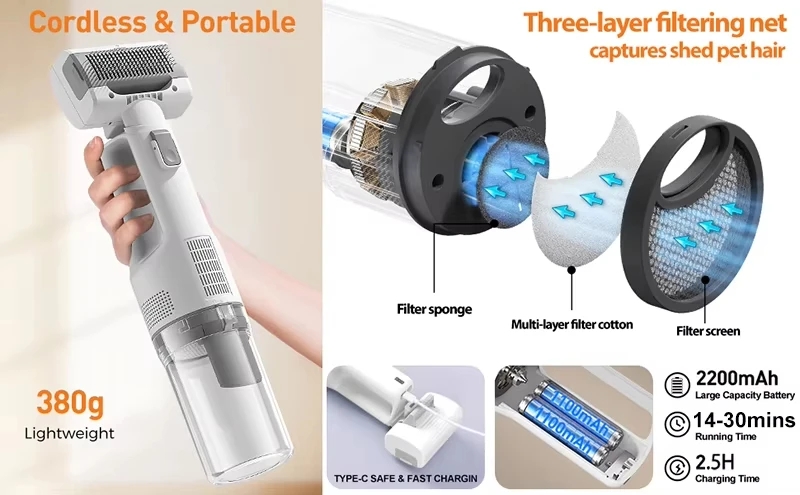 Cordless & Portable

380g
Lightweight

Three-layer filtering net
captures shed pet hair

Filter sponge

Multi-layer filter cotton

Filter screen

TYPE-C SAFE & FAST CHARGIN

1100mAh
1100mAh

2200mAh
Large Capacity Battery

14-30mins
Running Time

2.5H
Charging Time